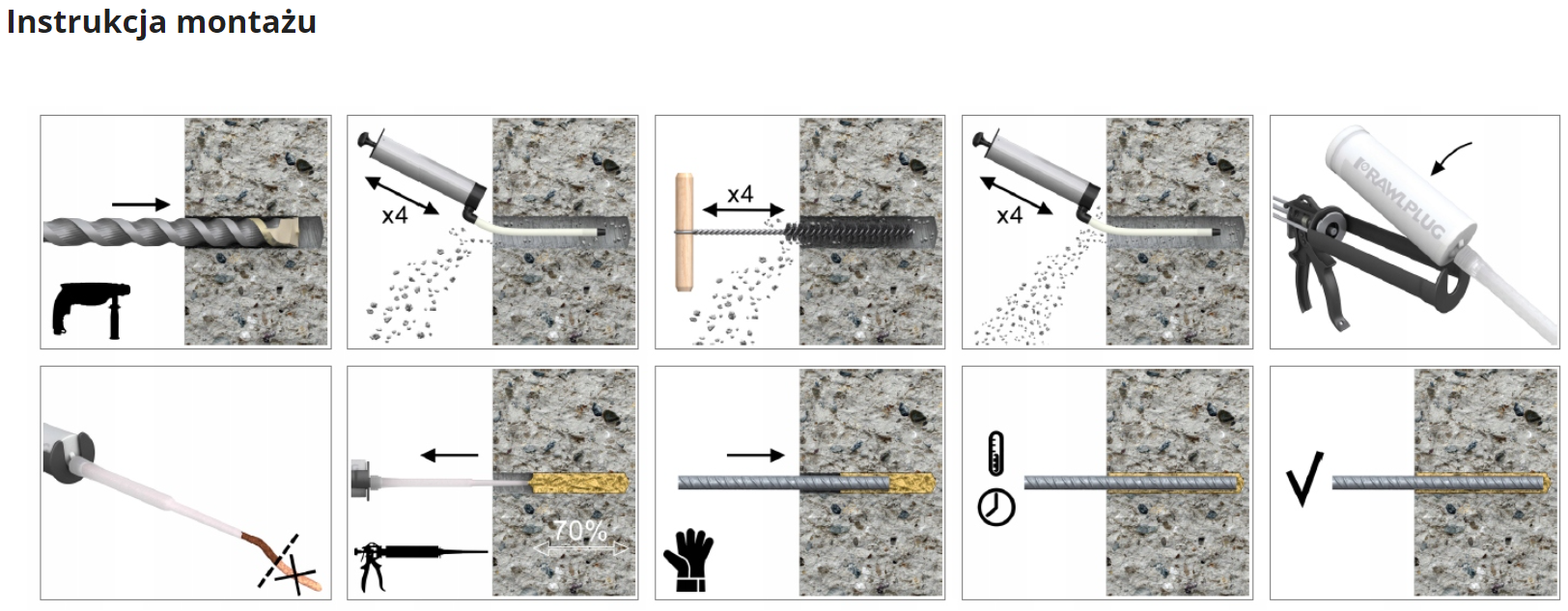 Instrukcja montażu

x4

x4

x4

RAWLPLUG

70%